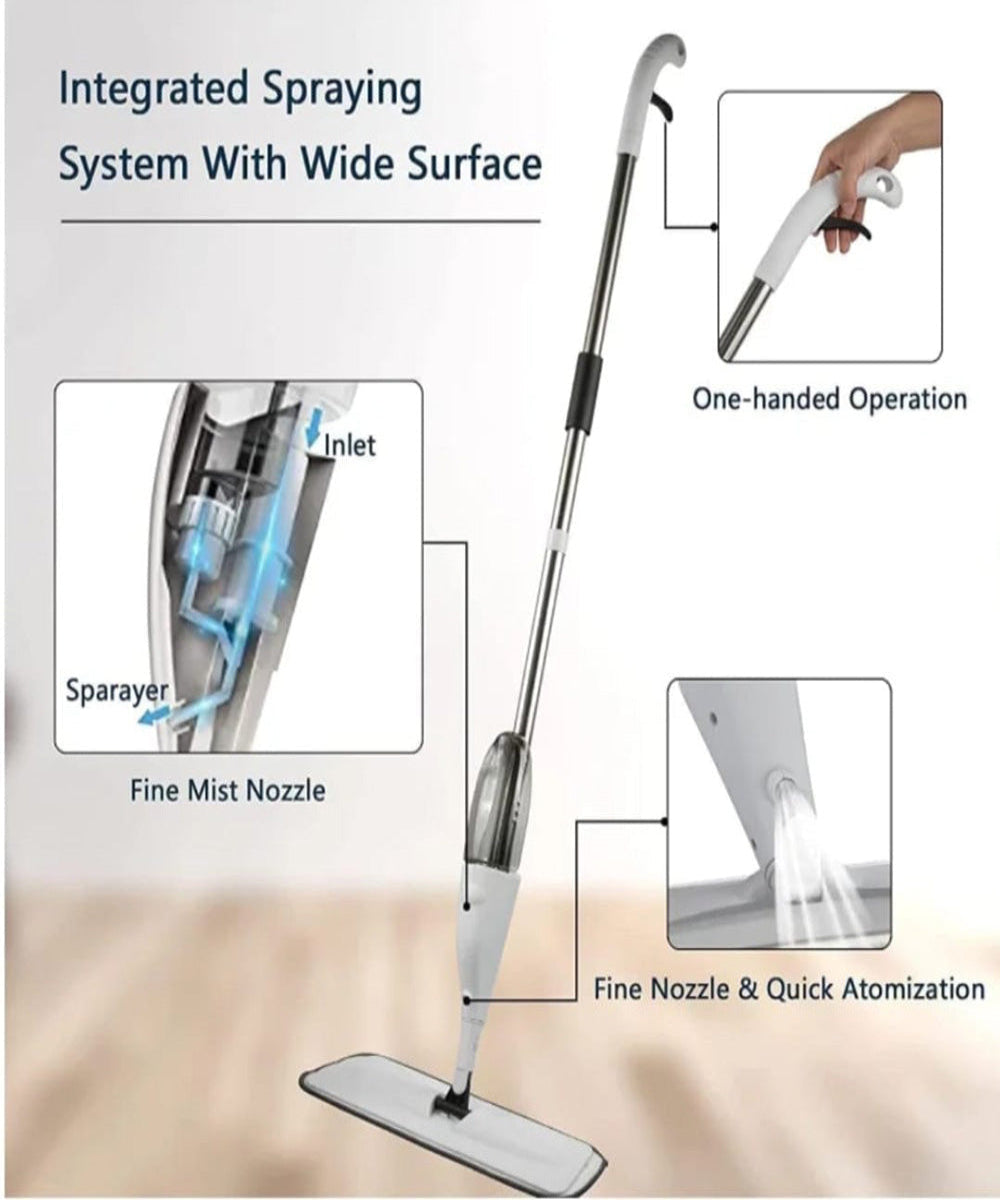 Integrated Spraying System With Wide Surface

One-handed Operation

Inlet

Sparayer

Fine Mist Nozzle

Fine Nozzle & Quick Atomization