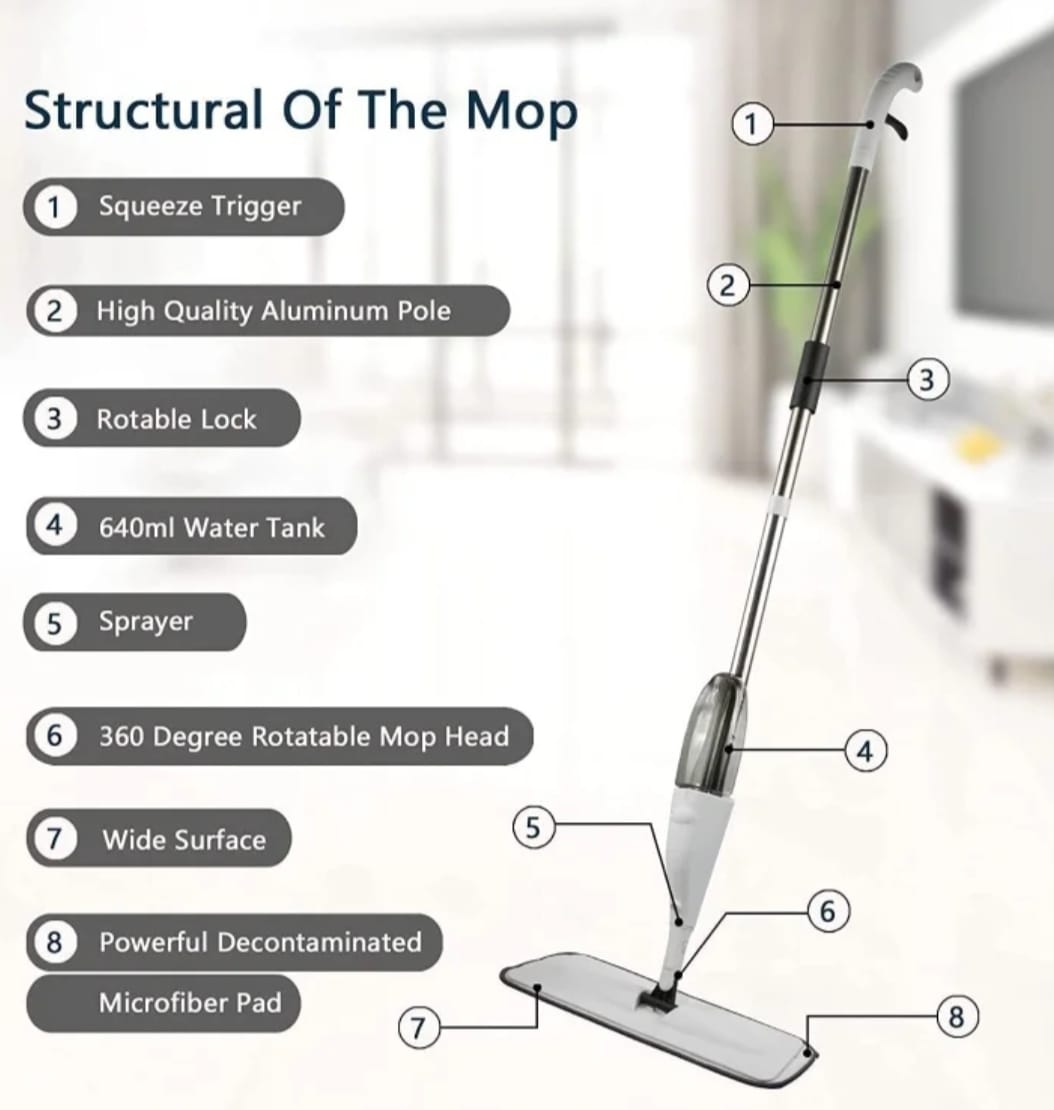 Structural Of The Mop

1 Squeeze Trigger

2 High Quality Aluminum Pole

3 Rotable Lock

4 640ml Water Tank

5 Sprayer

6 360 Degree Rotatable Mop Head

7 Wide Surface

8 Powerful Decontaminated Microfiber Pad

1
2
3
4
5
6
7
8